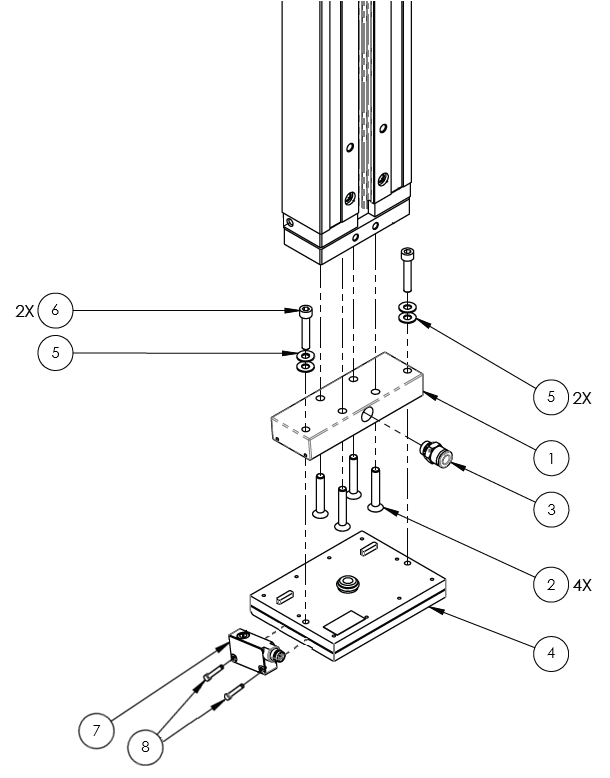 2X 6

5

5 2X

1

3

2 4X

4

7

8